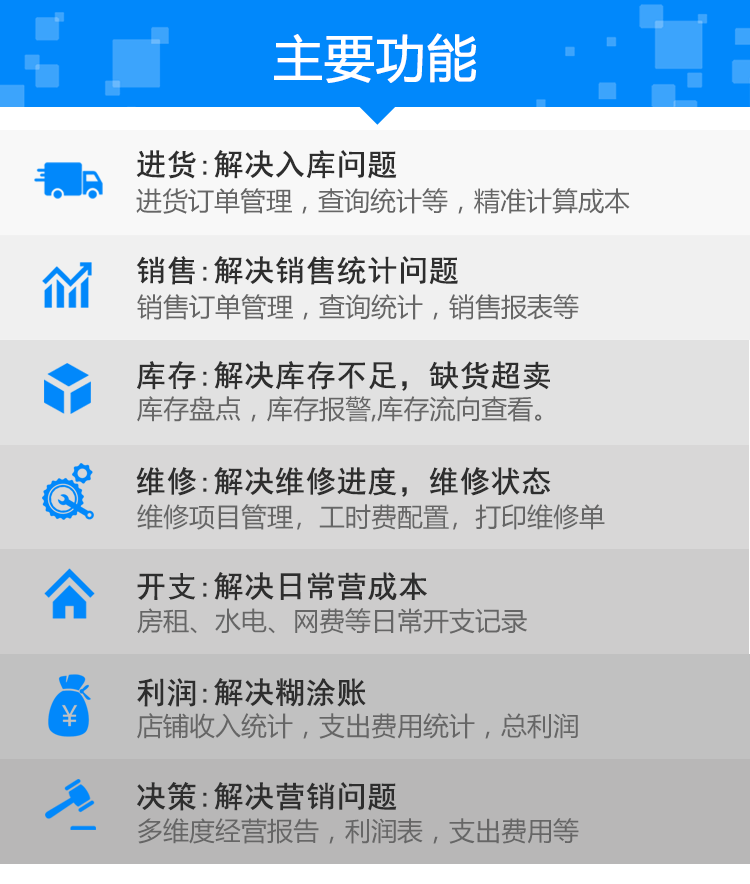 主要功能

进货:解决入库问题
进货订单管理，查询统计等，精准计算成本

销售:解决销售统计问题
销售订单管理，查询统计，销售报表等

库存:解决库存不足，缺货超卖
库存盘点，库存报警,库存流向查看。

维修:解决维修进度，维修状态
维修项目管理，工时费配置，打印维修单

开支:解决日常营成本
房租、水电、网费等日常开支记录

利润:解决糊涂账
店铺收入统计，支出费用统计，总利润

决策:解决营销问题
多维度经营报告，利润表，支出费用等